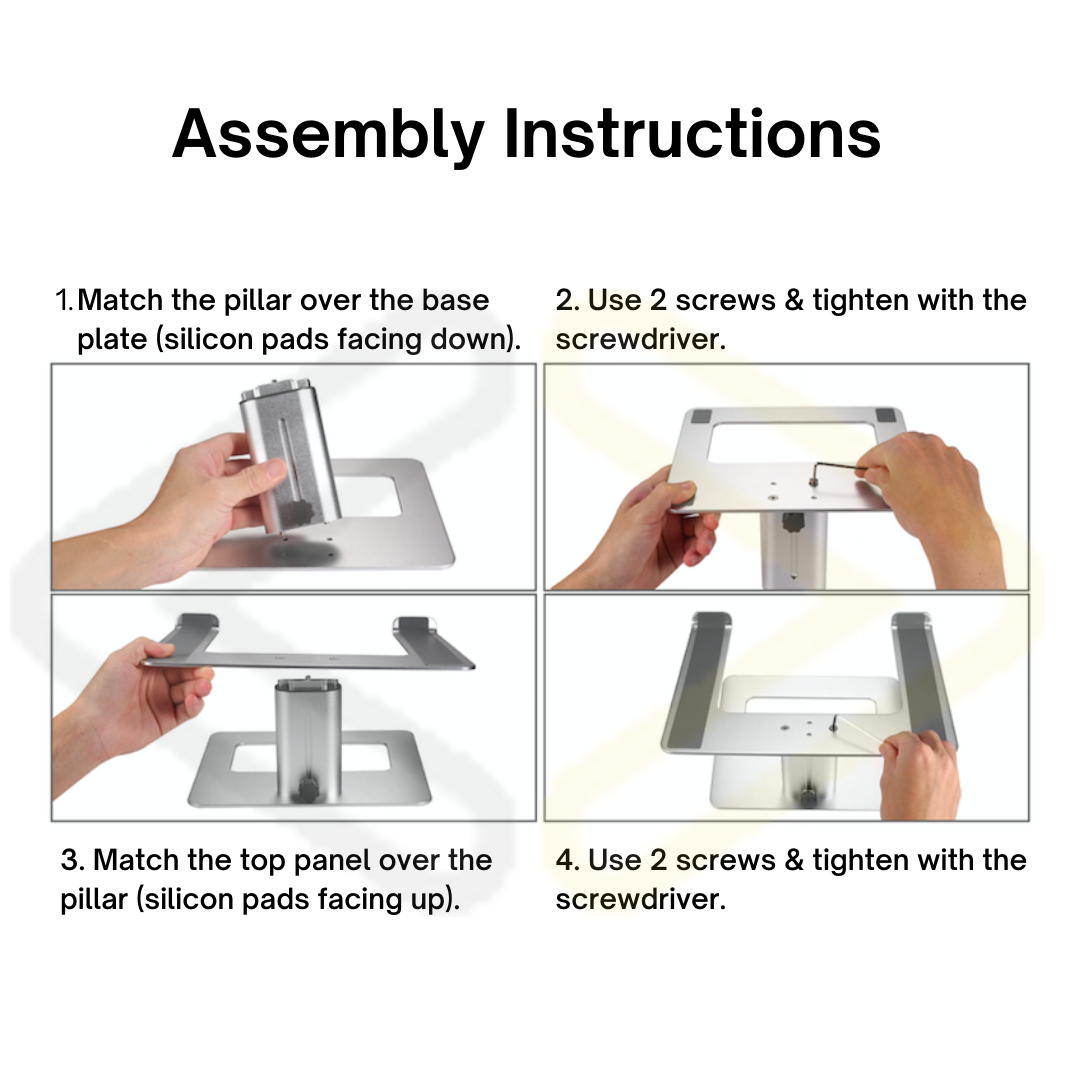 Assembly Instructions

1. Match the pillar over the base plate (silicon pads facing down).

2. Use 2 screws & tighten with the screwdriver.

3. Match the top panel over the pillar (silicon pads facing up).

4. Use 2 screws & tighten with the screwdriver.